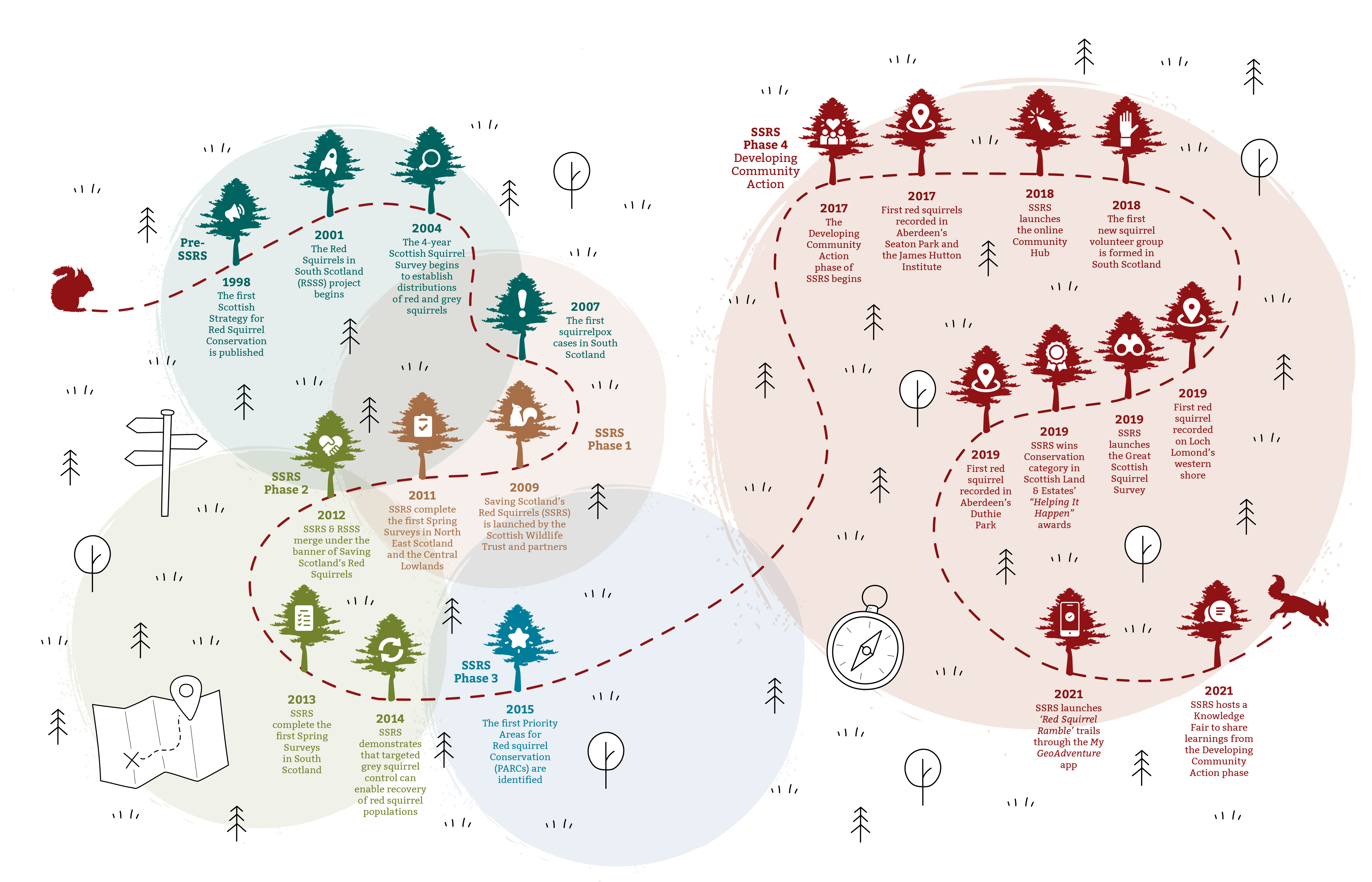 Pre-SSRS

1998
The first Scottish Strategy for Red Squirrel Conservation is published

2001
The Red Squirrels in South Scotland (RSSS) project begins

2004
The 4-year Scottish Squirrel Survey begins to establish distributions of red and grey squirrels

2007
The first squirrelpox cases in South Scotland

SSRS Phase 1

2009
Saving Scotland's Red Squirrels (SSRS) is launched by the Scottish Wildlife Trust and partners

2011
SSRS complete the first Spring Surveys in North East Scotland and the Central Lowlands

SSRS Phase 2

2012
SSRS & RSSS merge under the banner of Saving Scotland's Red Squirrels

2013
SSRS complete the first Spring Surveys in South Scotland

2014
SSRS demonstrates that targeted grey squirrel control can enable recovery of red squirrel populations

SSRS Phase 3

2015
The first Priority Areas for Red squirrel Conservation (PARCs) are identified

SSRS Phase 4 Developing Community Action

2017
The Developing Community Action phase of SSRS begins

2017
First red squirrels recorded in Aberdeen's Seaton Park and the James Hutton Institute

2018
SSRS launches the online Community Hub

2018
The first new squirrel volunteer group is formed in South Scotland

2019
First red squirrel recorded on Loch Lomond's western shore

2019
SSRS launches the Great Scottish Squirrel Survey

2019
SSRS wins Conservation category in Scottish Land & Estates' "Helping It Happen" awards

2019
First red squirrel recorded in Aberdeen's Duthie Park

2021
SSRS launches 'Red Squirrel Ramble' trails through the My GeoAdventure app

2021
SSRS hosts a Knowledge Fair to share learnings from the Developing Community Action phase