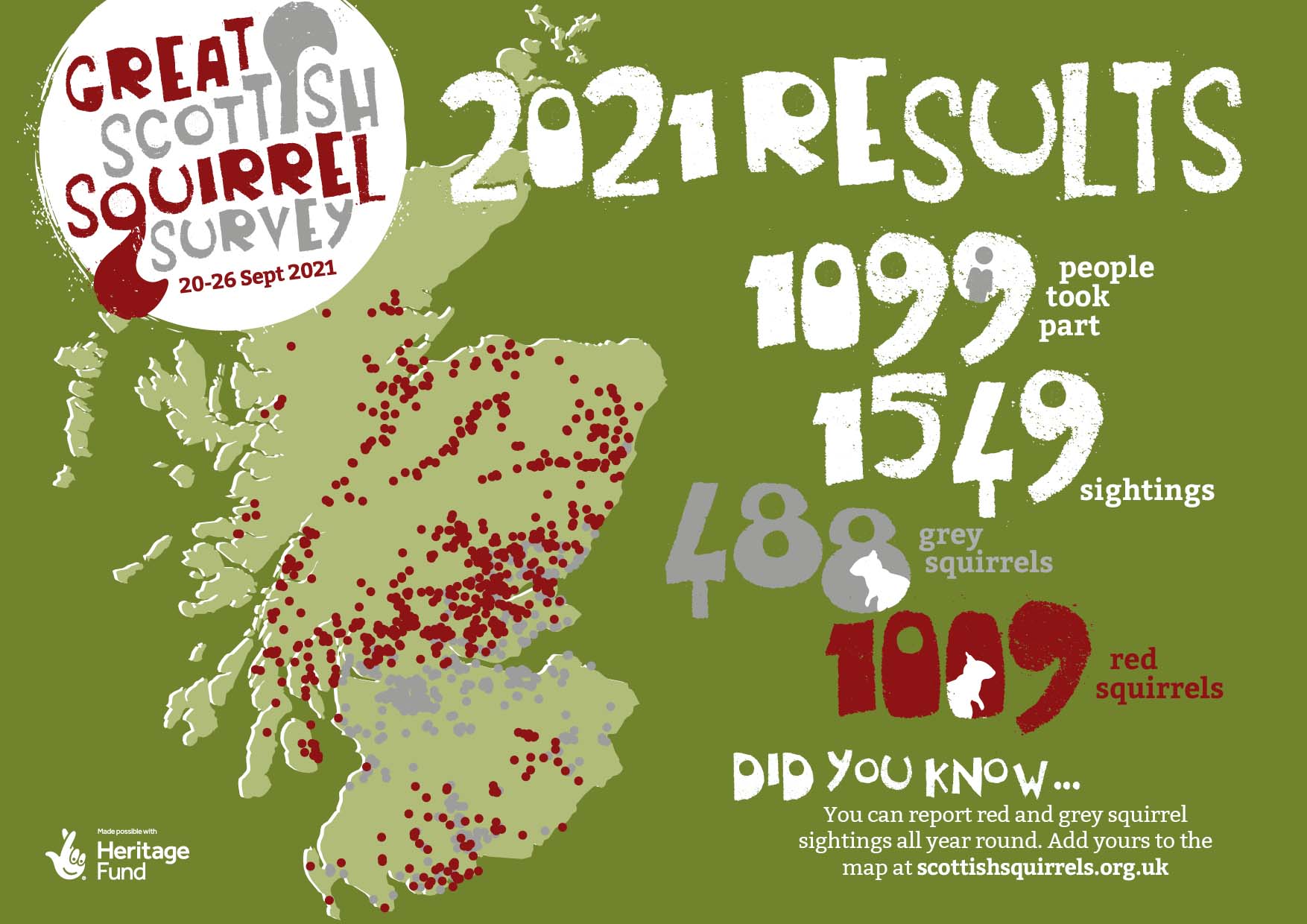 GREAT SCOTTISH SQUIRREL SURVEY
20-26 Sept 2021

2021 RESULTS

1099 people took part

1549 sightings

488 grey squirrels

1009 red squirrels

DID YOU KNOW...
You can report red and grey squirrel sightings all year round. Add yours to the map at scottishsquirrels.org.uk

Made possible with Heritage Fund