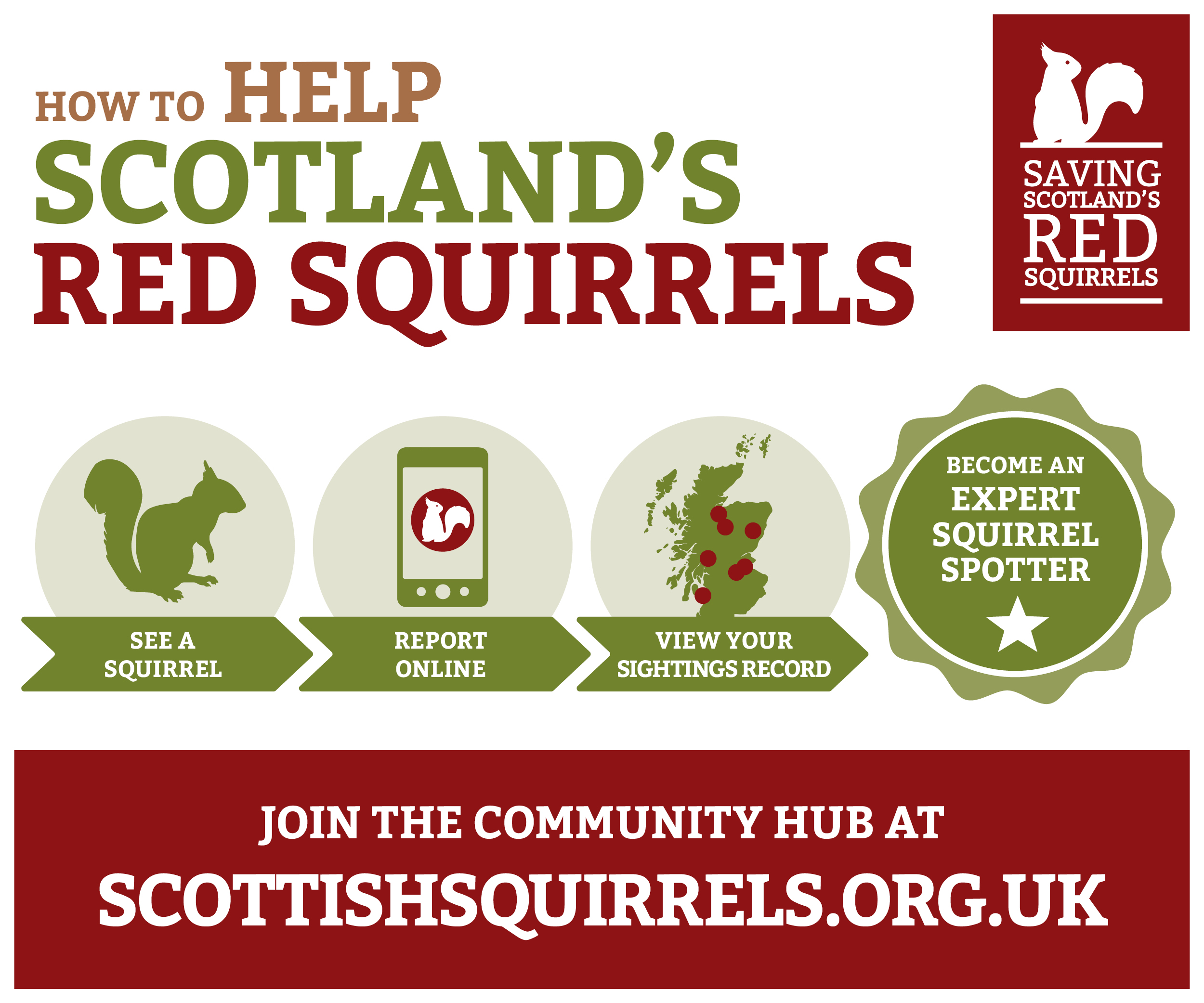 HOW TO HELP
SCOTLAND'S
RED SQUIRRELS

SAVING
SCOTLAND'S
RED
SQUIRRELS

SEE A SQUIRREL

REPORT ONLINE

VIEW YOUR SIGHTINGS RECORD

BECOME AN
EXPERT
SQUIRREL
SPOTTER

JOIN THE COMMUNITY HUB AT
SCOTTISHSQUIRRELS.ORG.UK