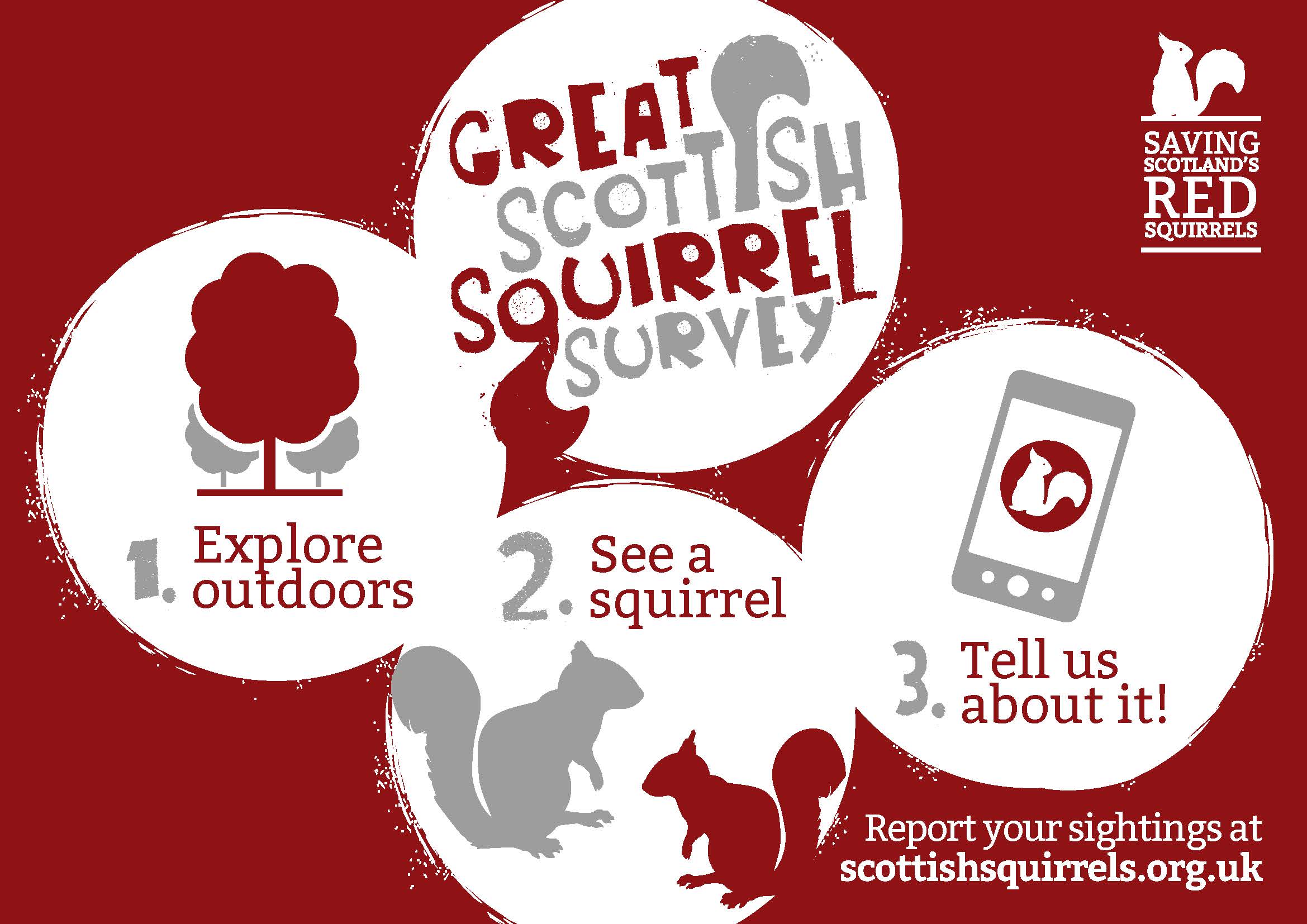 GREAT SCOTTISH SQUIRREL SURVEY

SAVING SCOTLAND'S RED SQUIRRELS

1. Explore outdoors

2. See a squirrel

3. Tell us about it!

Report your sightings at scottishsquirrels.org.uk