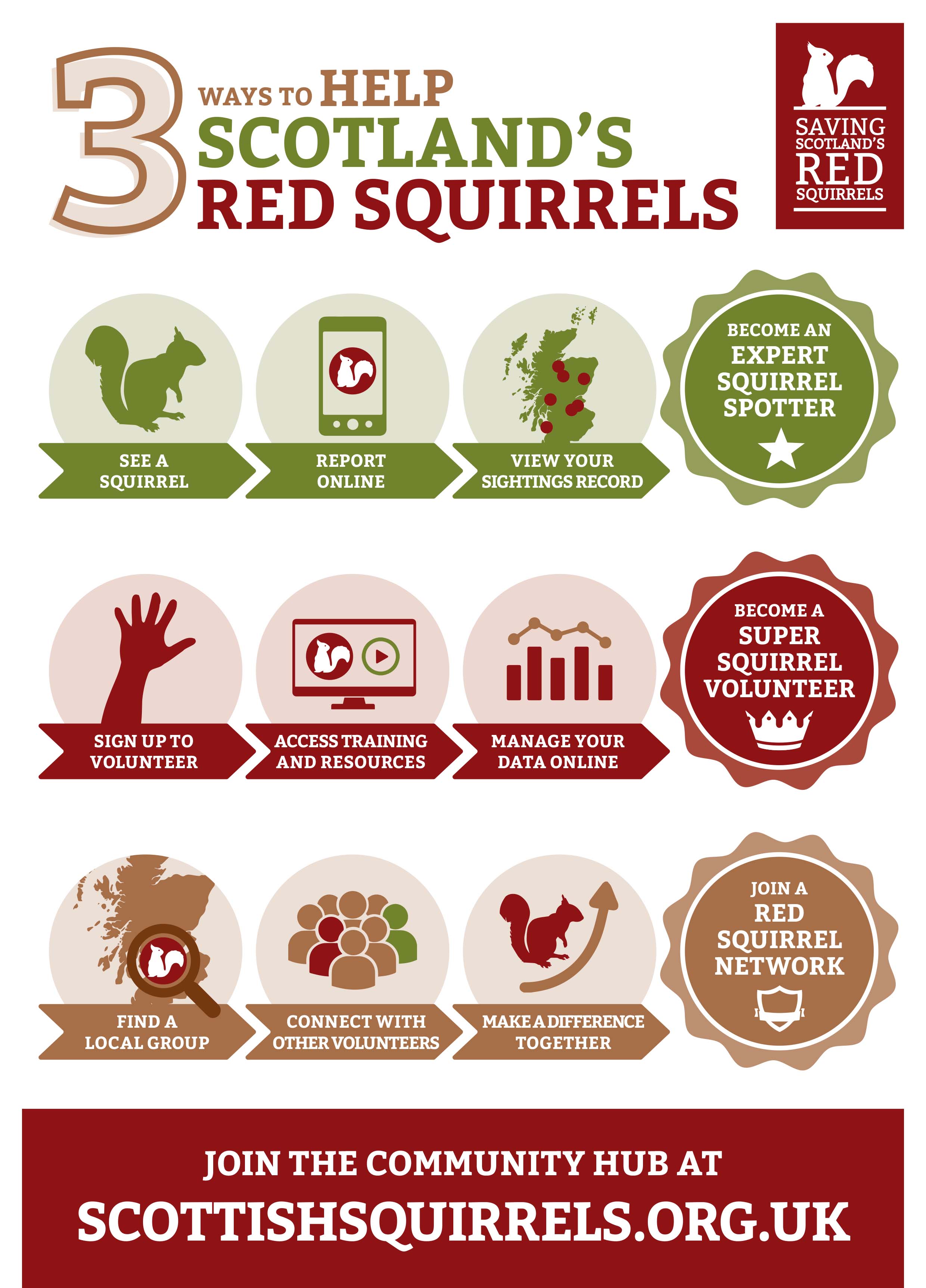 3 WAYS TO HELP SCOTLAND'S RED SQUIRRELS

SAVING SCOTLAND'S RED SQUIRRELS

SEE A SQUIRREL

REPORT ONLINE

VIEW YOUR SIGHTINGS RECORD

BECOME AN EXPERT SQUIRREL SPOTTER

SIGN UP TO VOLUNTEER

ACCESS TRAINING AND RESOURCES

MANAGE YOUR DATA ONLINE

BECOME A SUPER SQUIRREL VOLUNTEER

FIND A LOCAL GROUP

CONNECT WITH OTHER VOLUNTEERS

MAKE A DIFFERENCE TOGETHER

JOIN A RED SQUIRREL NETWORK

JOIN THE COMMUNITY HUB AT
SCOTTISHSQUIRRELS.ORG.UK